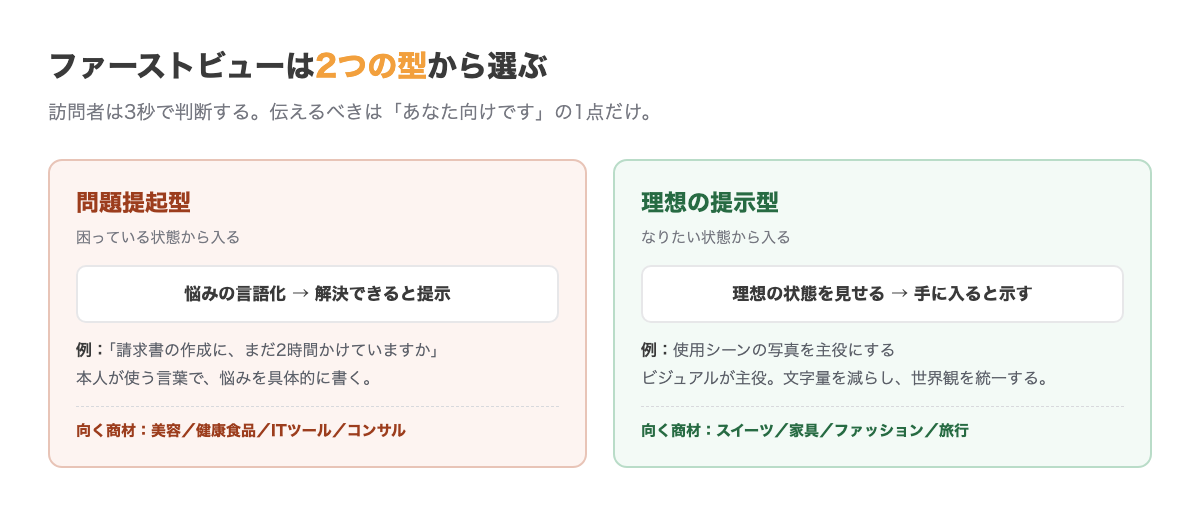 ファーストビューは2つの型から選ぶ

訪問者は3秒で判断する。伝えるべきは「あなた向けです」の1点だけ。

問題提起型

困っている状態から入る

悩みの言語化 → 解決できると提示

例：「請求書の作成に、まだ2時間かけていますか」
本人が使う言葉で、悩みを具体的に書く。

向く商材：美容／健康食品／ITツール／コンサル

理想の提示型

なりたい状態から入る

理想の状態を見せる → 手に入ると示す

例：使用シーンの写真を主役にする
ビジュアルが主役。文字量を減らし、世界観を統一する。

向く商材：スイーツ／家具／ファッション／旅行